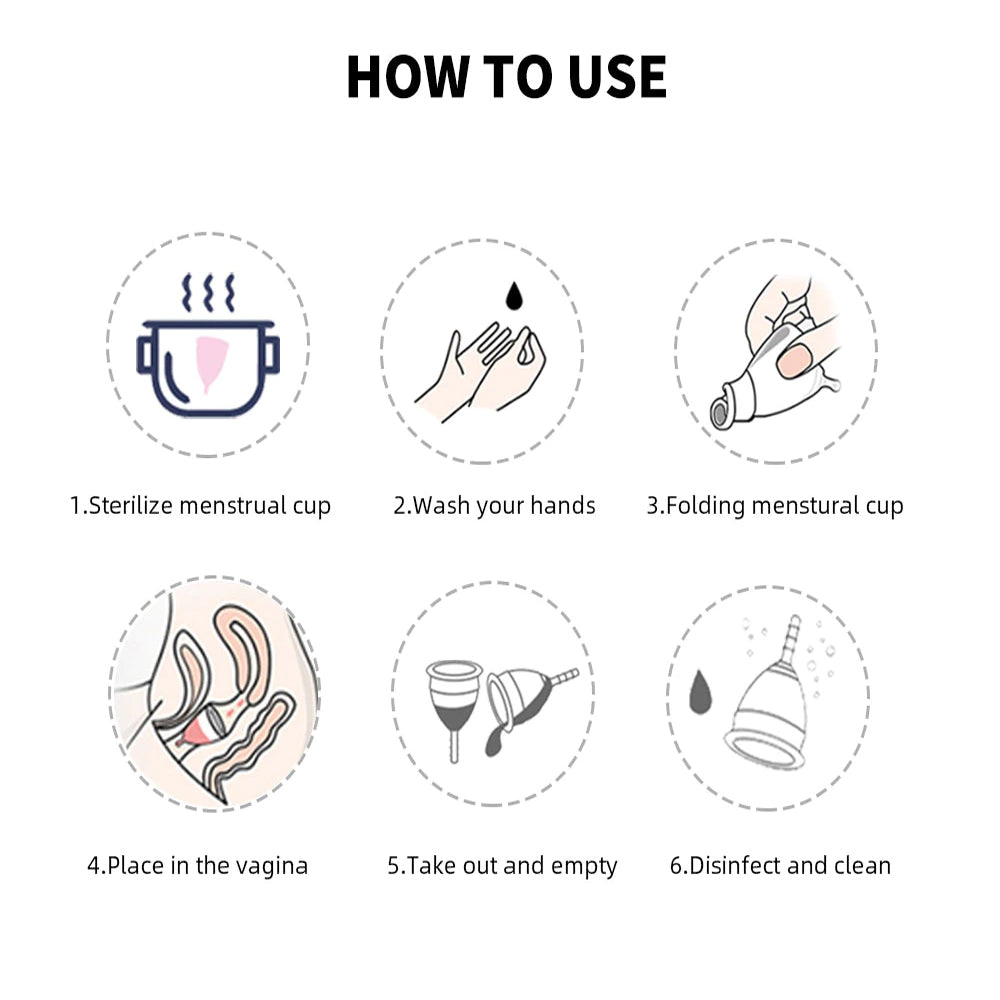 HOW TO USE

1.Sterilize menstrual cup

2.Wash your hands

3.Folding menstural cup

4.Place in the vagina

5.Take out and empty

6.Disinfect and clean